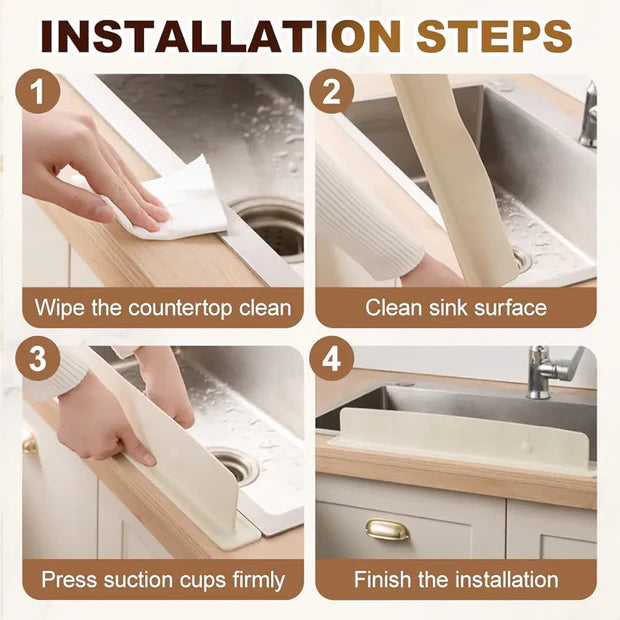 INSTALLATION STEPS

1

Wipe the countertop clean

2

Clean sink surface

3

Press suction cups firmly

4

Finish the installation